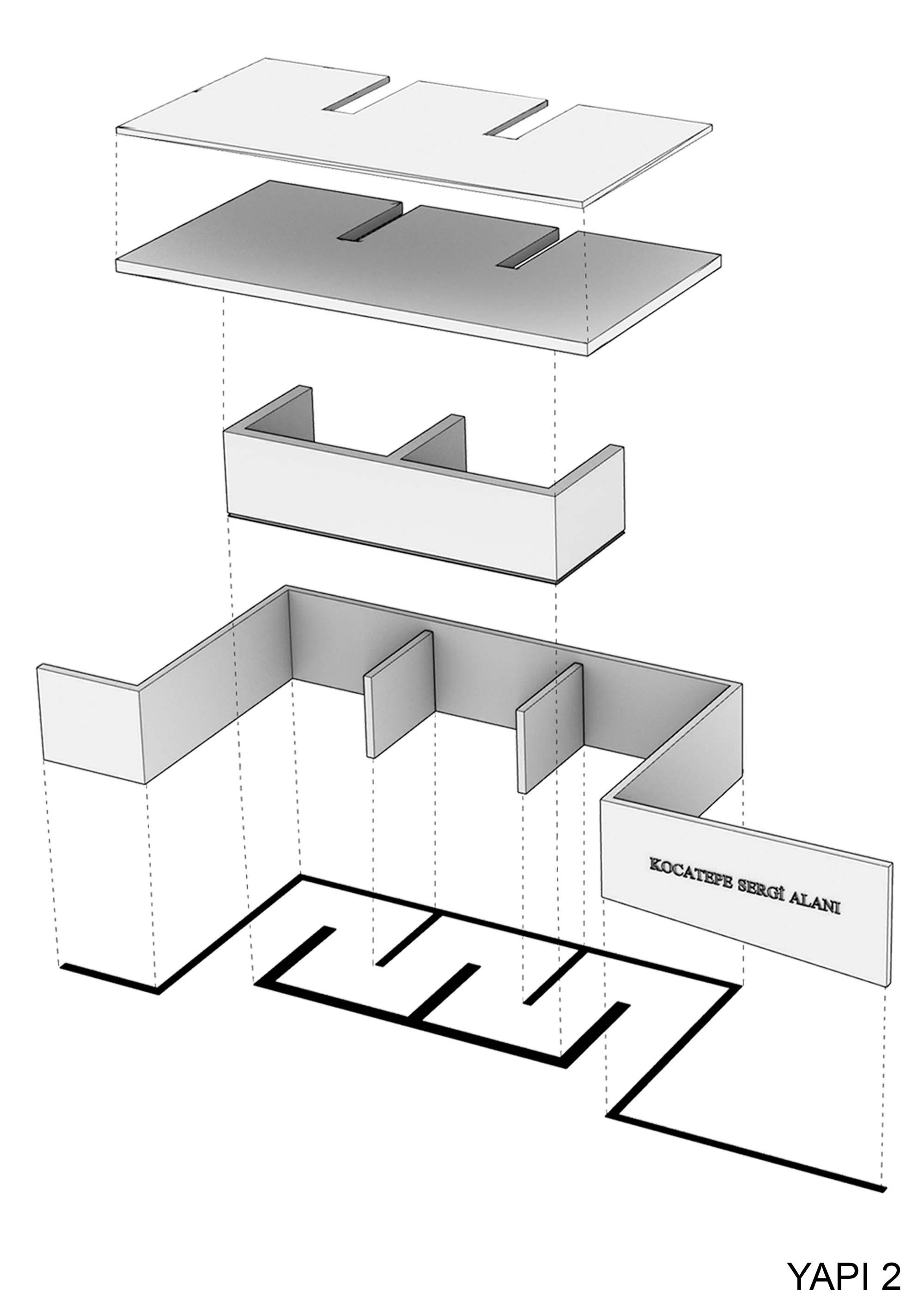 KOCATEPE SERGİ ALANI

YAPI 2